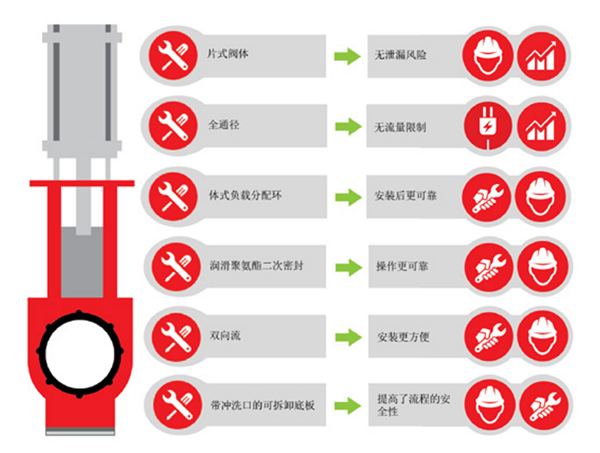 片式阀体

无泄漏风险

全通径

无流量限制

体式负载分配环

安装后更可靠

润滑聚氨酯二次密封

操作更可靠

双向流

安装更方便

带冲洗口的可拆卸底板

提高了流程的安全性